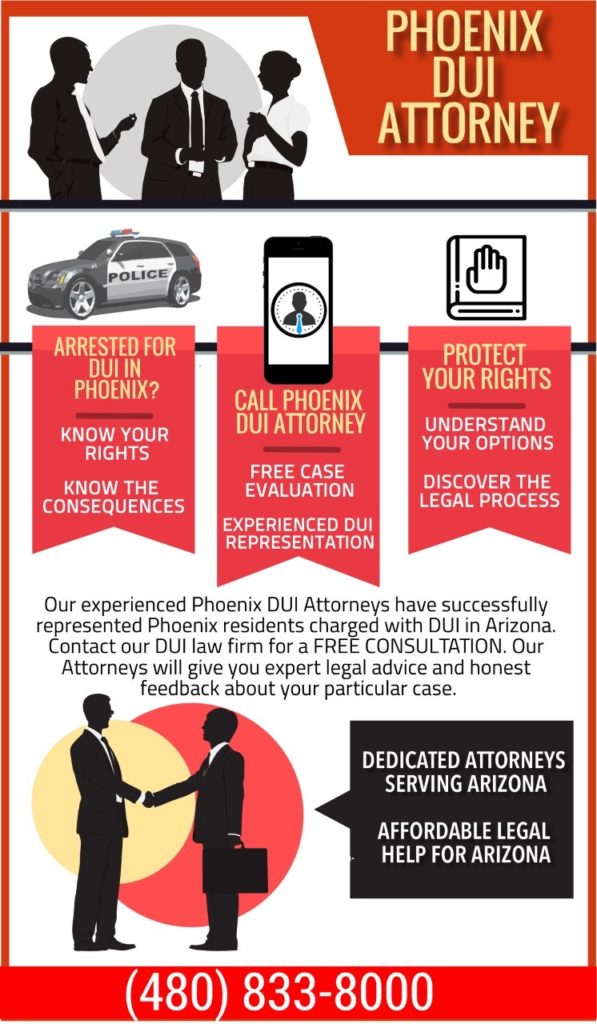 PHOENIX DUI ATTORNEY

POLICE

ARRESTED FOR DUI IN PHOENIX?

KNOW YOUR RIGHTS

KNOW THE CONSEQUENCES

CALL PHOENIX DUI ATTORNEY

FREE CASE EVALUATION

EXPERIENCED DUI REPRESENTATION

PROTECT YOUR RIGHTS

UNDERSTAND YOUR OPTIONS

DISCOVER THE LEGAL PROCESS

Our experienced Phoenix DUI Attorneys have successfully represented Phoenix residents charged with DUI in Arizona. Contact our DUI law firm for a FREE CONSULTATION. Our Attorneys will give you expert legal advice and honest feedback about your particular case.

DEDICATED ATTORNEYS SERVING ARIZONA

AFFORDABLE LEGAL HELP FOR ARIZONA

(480) 833-8000